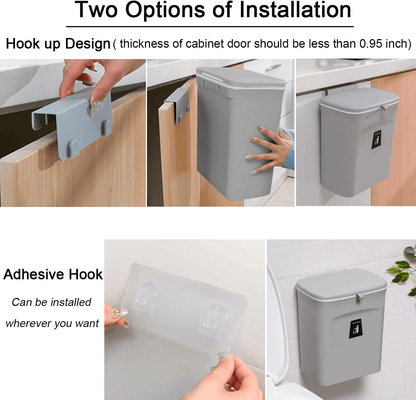 Two Options of Installation

Hook up Design ( thickness of cabinet door should be less than 0.95 inch)

Adhesive Hook

Can be installed wherever you want