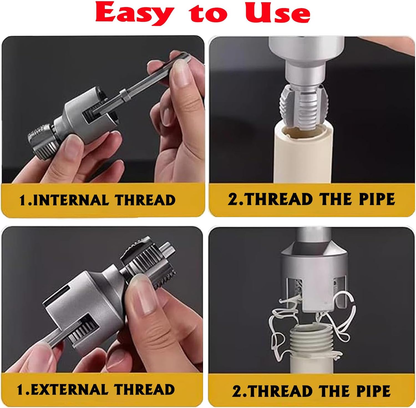 Easy to Use

1.INTERNAL THREAD

2.THREAD THE PIPE

1.EXTERNAL THREAD

2.THREAD THE PIPE