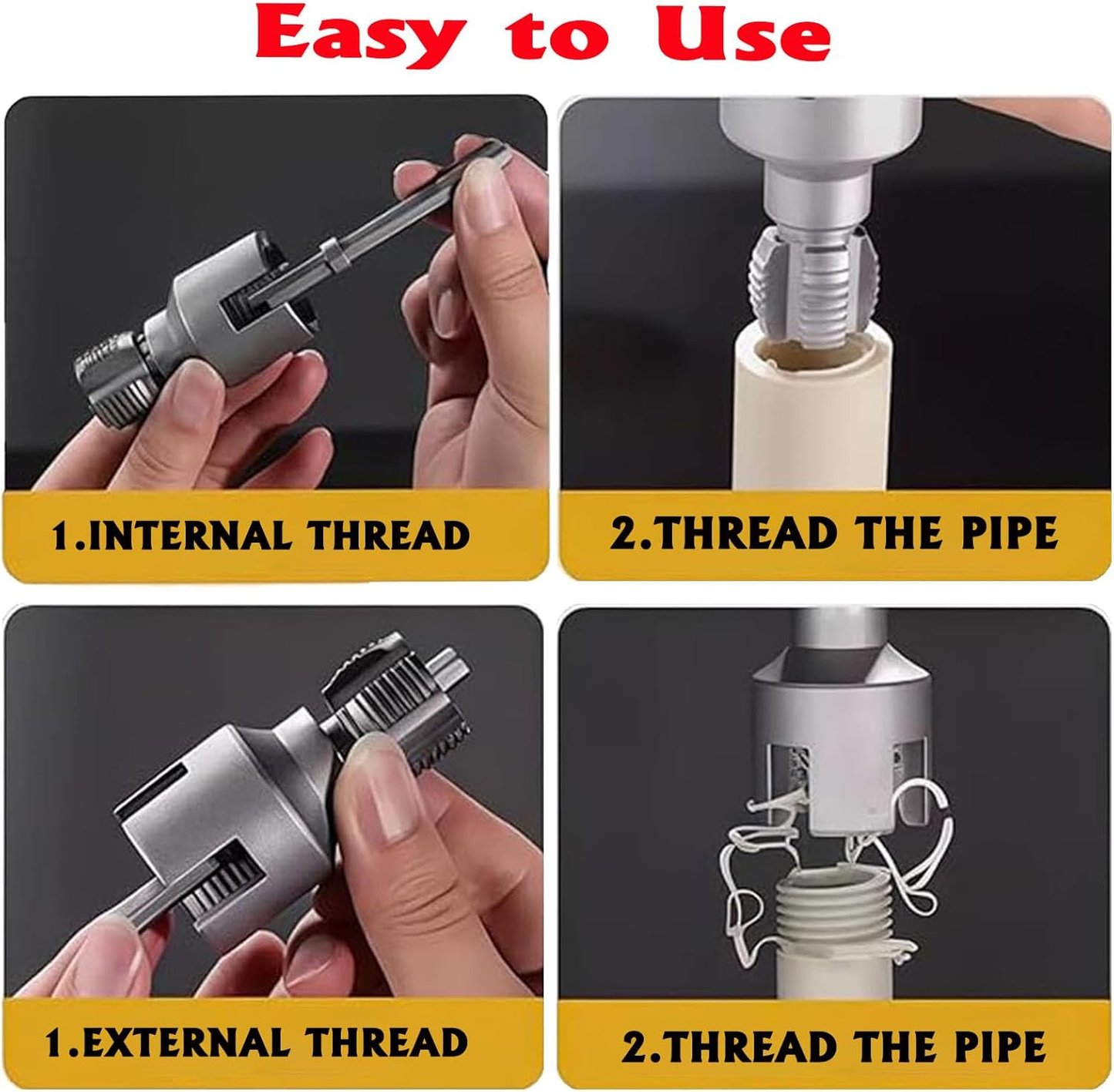 Easy to Use

1.INTERNAL THREAD

2.THREAD THE PIPE

1.EXTERNAL THREAD

2.THREAD THE PIPE